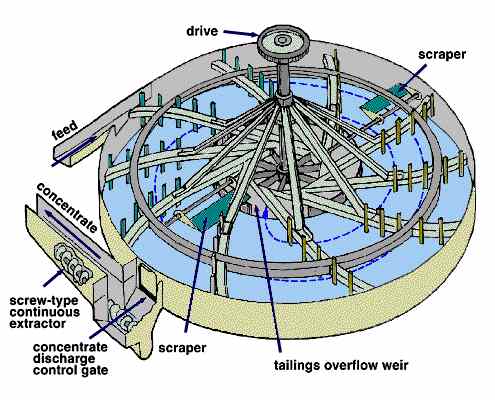 drive

scraper

feed

concentrate

screw-type continuous extractor

concentrate discharge control gate

scraper

tailings overflow weir