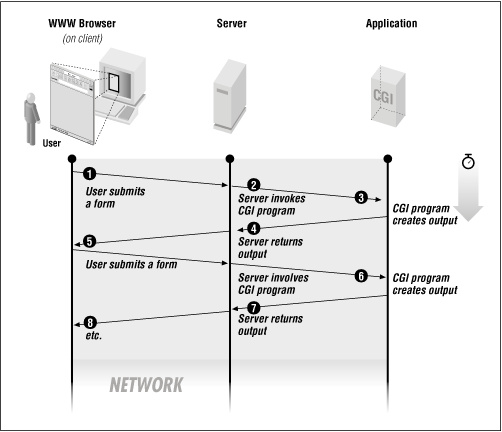 WWW Browser
(on client)

Server

Application

CGI

User

1
User submits a form

2
Server invokes CGI program

3
CGI program creates output

4
Server returns output

5

User submits a form

Server involves CGI program

6
CGI program creates output

7
Server returns output

8
etc.

NETWORK