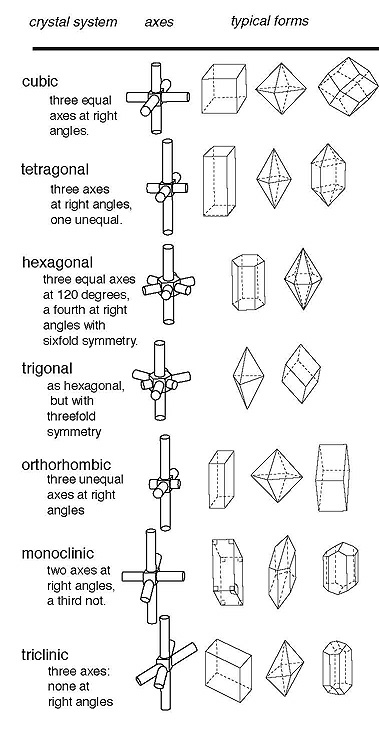 crystal system axes typical forms

cubic
three equal axes at right angles.

tetragonal
three axes at right angles, one unequal.

hexagonal
three equal axes at 120 degrees, a fourth at right angles with sixfold symmetry.

trigonal
as hexagonal, but with threefold symmetry

orthorhombic
three unequal axes at right angles

monoclinic
two axes at right angles, a third not.

triclinic
three axes: none at right angles