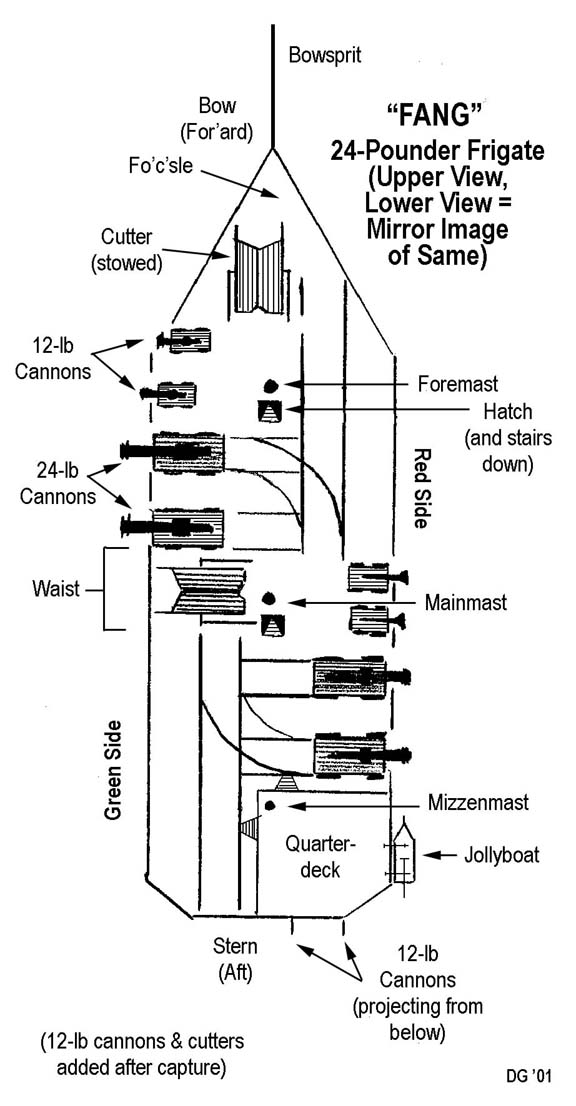 Bowsprit

Bow (For'ard)

"FANG"
24-Pounder Frigate (Upper View, Lower View = Mirror Image of Same)

Fo'c'sle

Cutter (stowed)

12-lb Cannons

Foremast

Hatch (and stairs down)

24-lb Cannons

Red Side

Waist

Mainmast

Green Side

Mizzenmast

Quarter-deck

Jollyboat

Stern (Aft)

12-lb Cannons (projecting from below)

(12-lb cannons & cutters added after capture)

DG '01